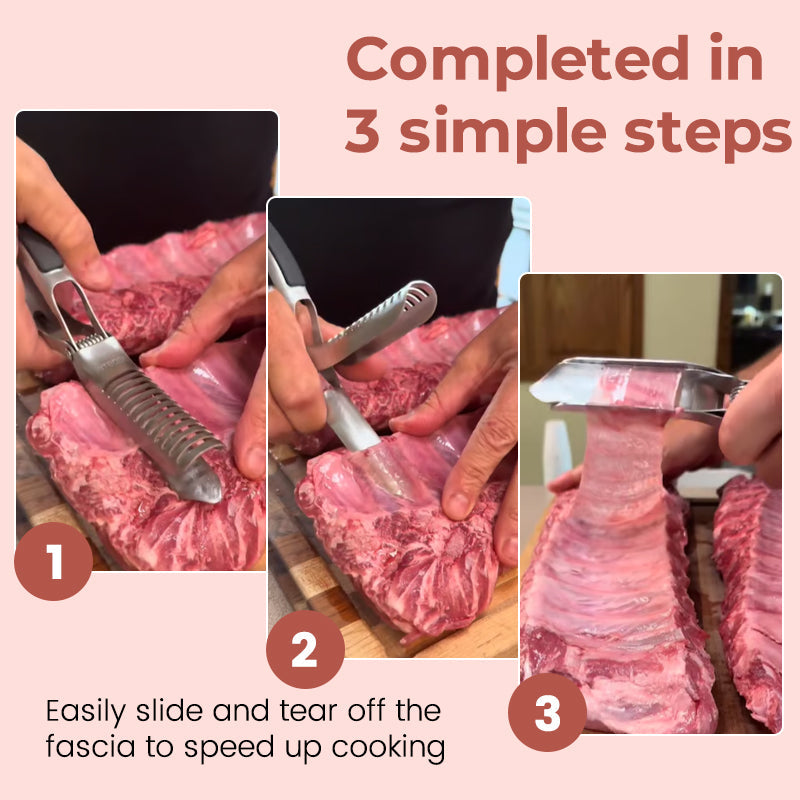 Completed in 3 simple steps

1

2

3

Easily slide and tear off the fascia to speed up cooking