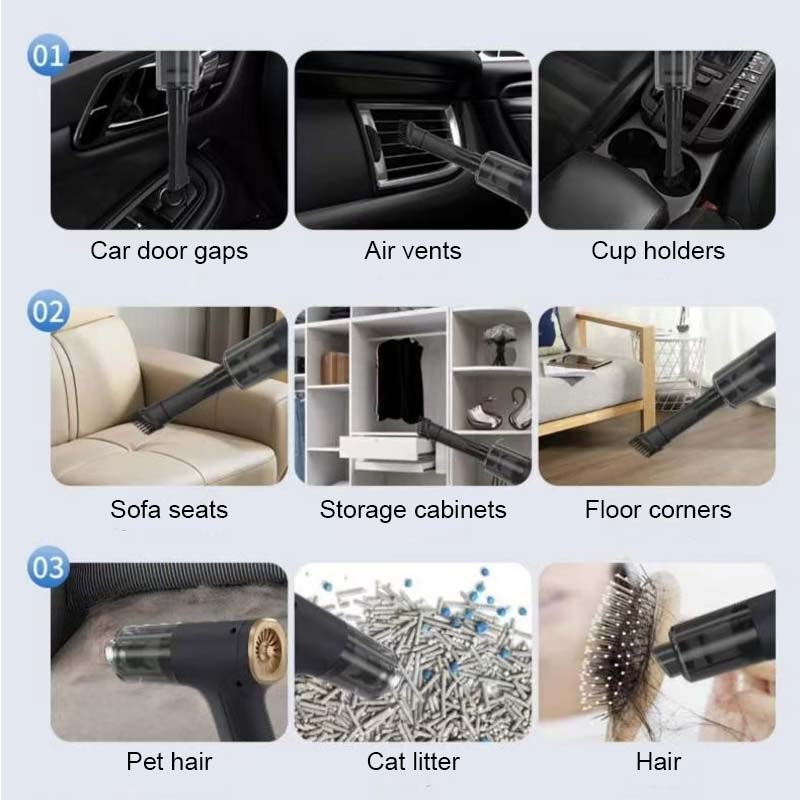 01

Car door gaps

Air vents

Cup holders

02

Sofa seats

Storage cabinets

Floor corners

03

Pet hair

Cat litter

Hair