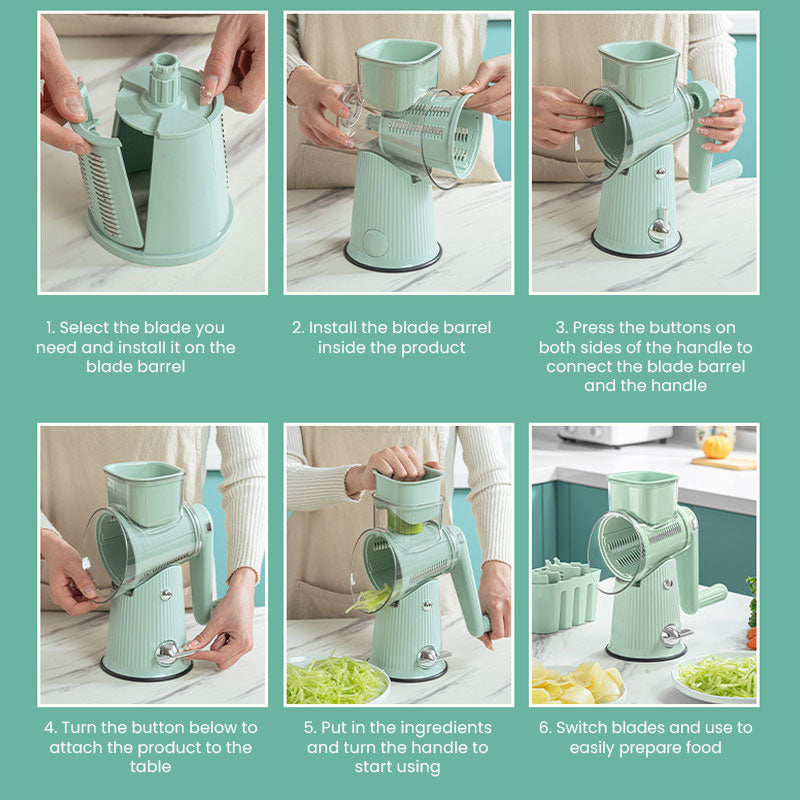 1. Select the blade you need and install it on the blade barrel

2. Install the blade barrel inside the product

3. Press the buttons on both sides of the handle to connect the blade barrel and the handle

4. Turn the button below to attach the product to the table

5. Put in the ingredients and turn the handle to start using

6. Switch blades and use to easily prepare food