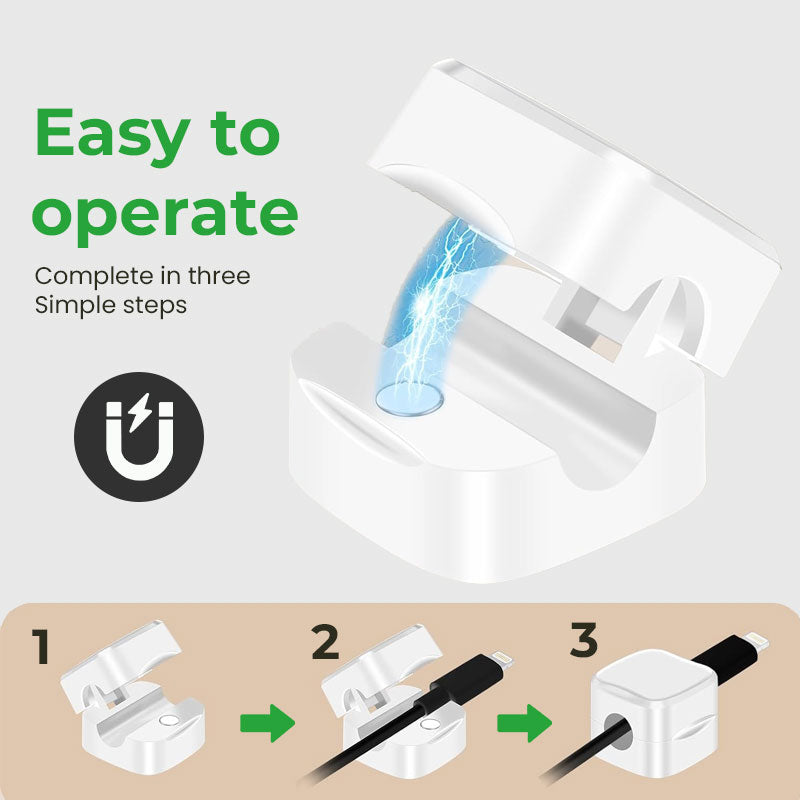 Easy to operate

Complete in three Simple steps

1

2

3