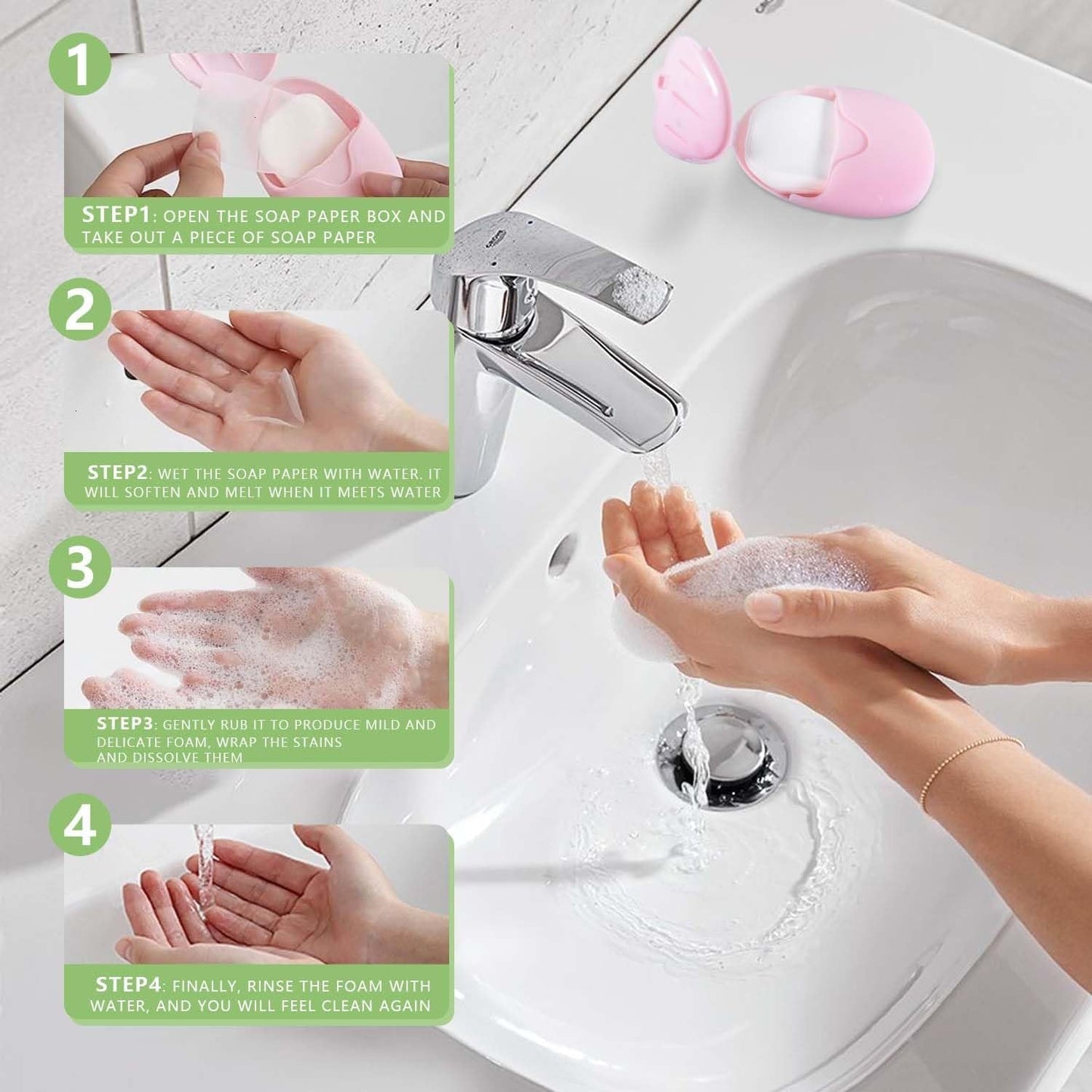 1

STEP1: OPEN THE SOAP PAPER BOX AND TAKE OUT A PIECE OF SOAP PAPER

2

STEP2: WET THE SOAP PAPER WITH WATER. IT WILL SOFTEN AND MELT WHEN IT MEETS WATER

3

STEP3: GENTLY RUB IT TO PRODUCE MILD AND DELICATE FOAM, WRAP THE STAINS AND DISSOLVE THEM

4

STEP4: FINALLY, RINSE THE FOAM WITH WATER, AND YOU WILL FEEL CLEAN AGAIN