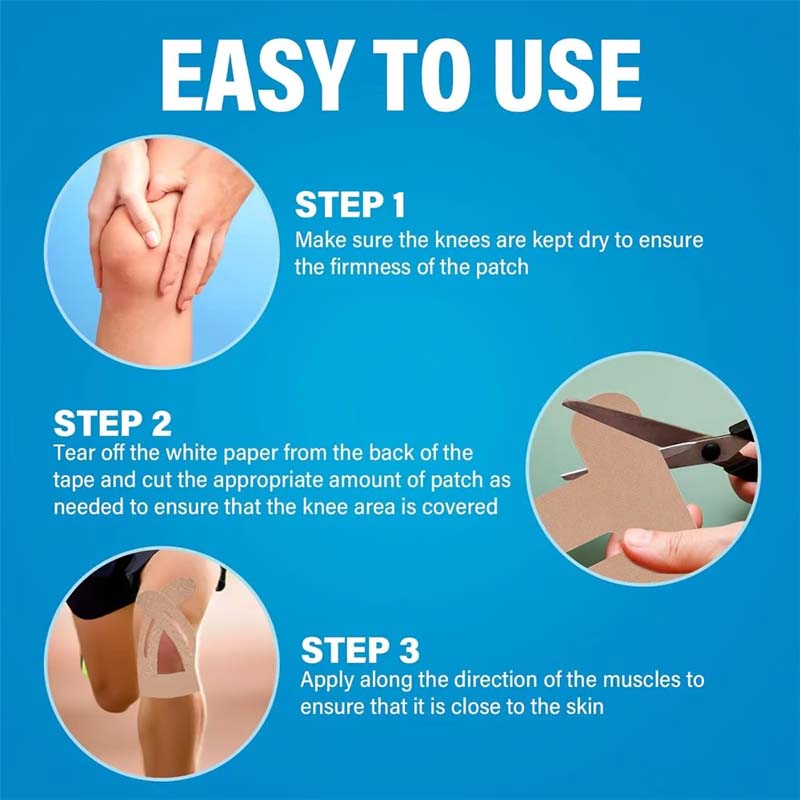 EASY TO USE

STEP 1
Make sure the knees are kept dry to ensure the firmness of the patch

STEP 2
Tear off the white paper from the back of the tape and cut the appropriate amount of patch as needed to ensure that the knee area is covered

STEP 3
Apply along the direction of the muscles to ensure that it is close to the skin