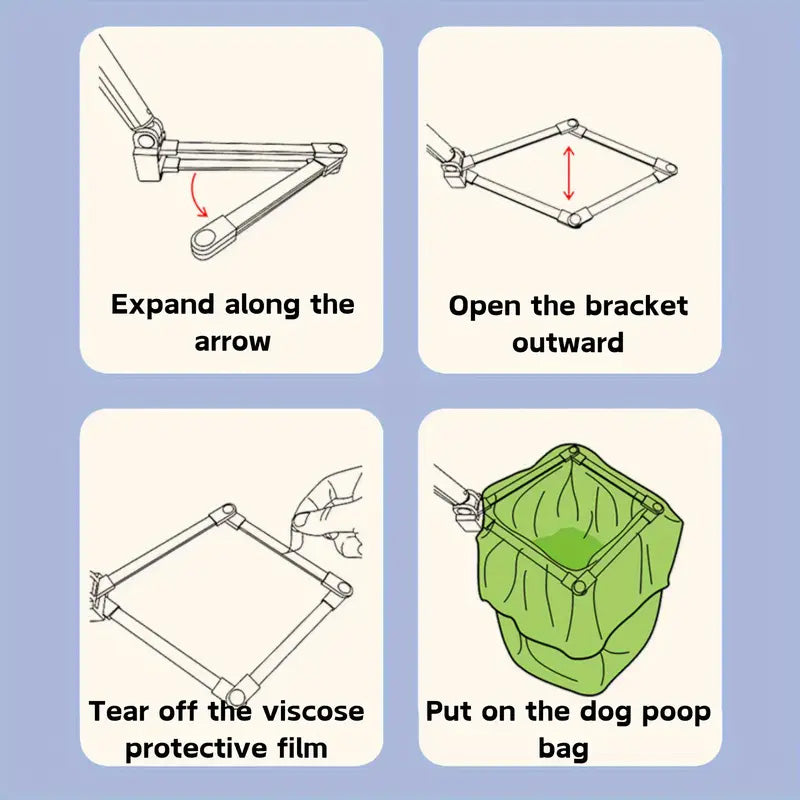 Expand along the arrow

Open the bracket outward

Tear off the viscose protective film

Put on the dog poop bag