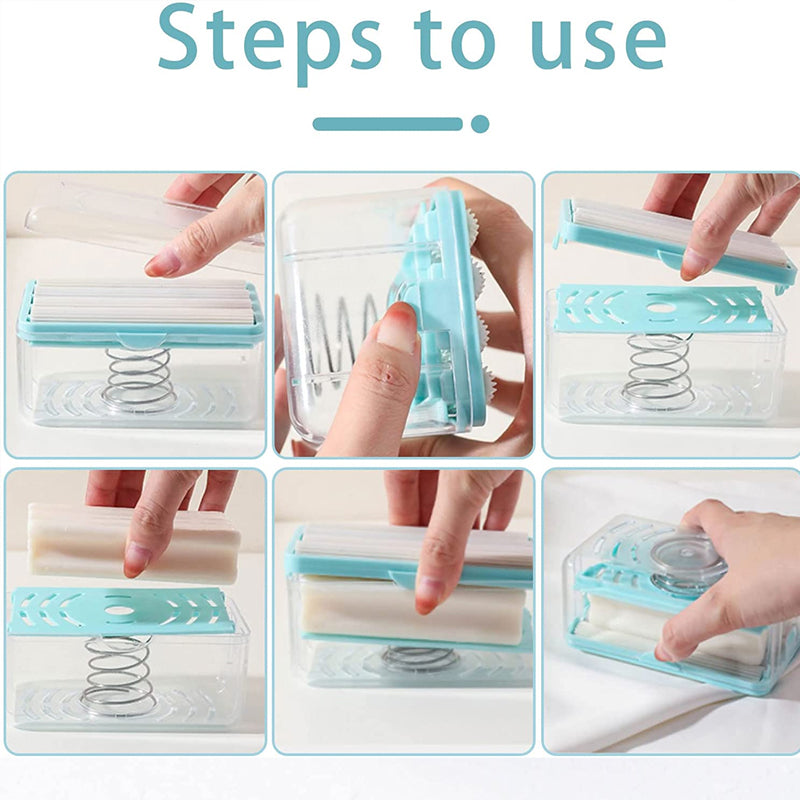 Steps to use