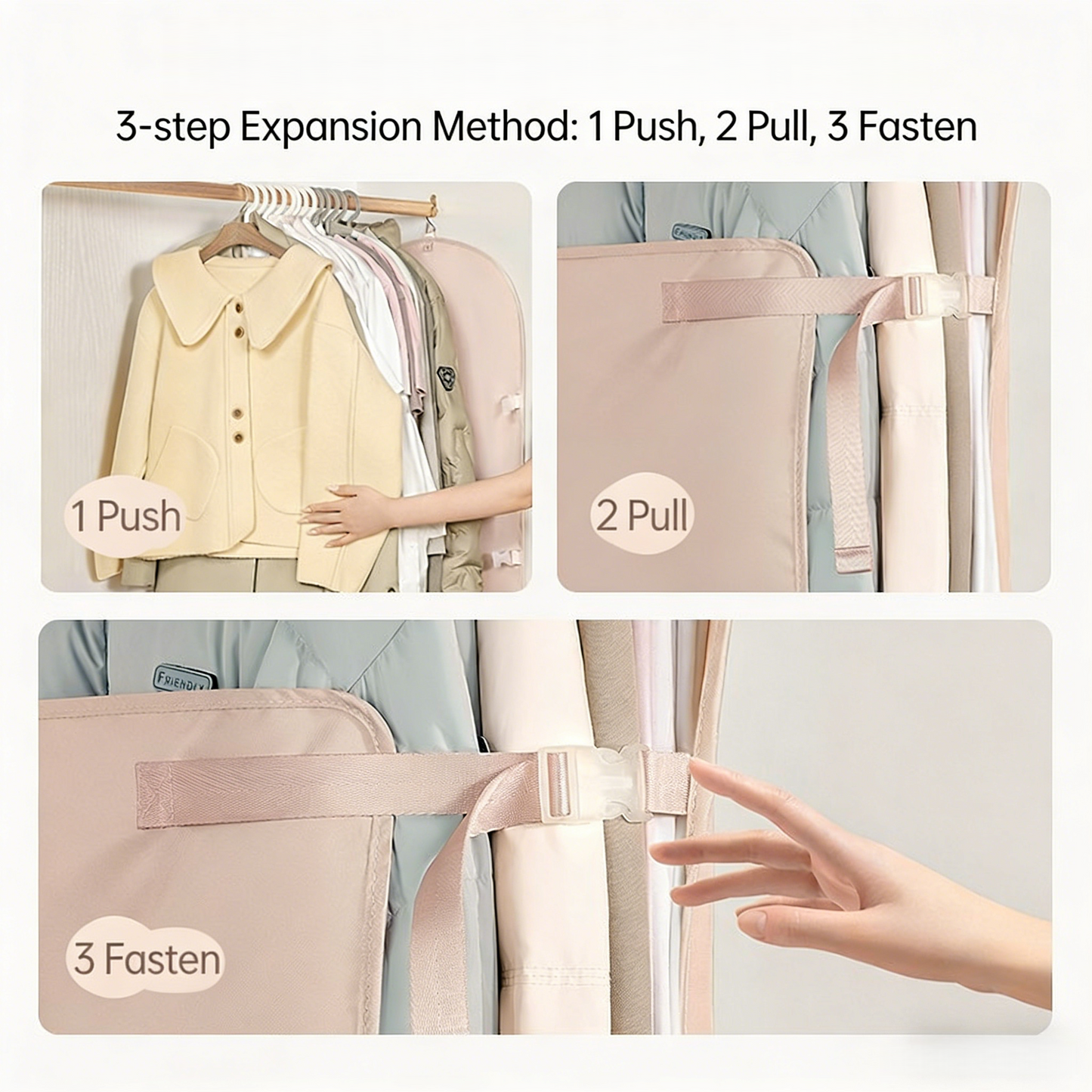 3-step Expansion Method: 1 Push, 2 Pull, 3 Fasten

1 Push

2 Pull

FRIENDLY

3 Fasten