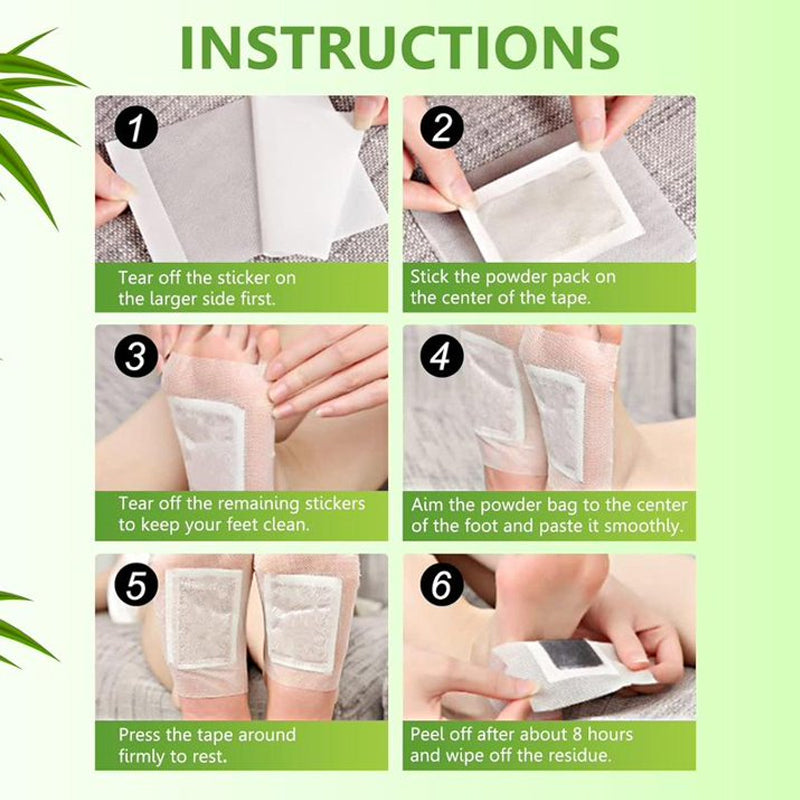 INSTRUCTIONS

1
Tear off the sticker on the larger side first.

2
Stick the powder pack on the center of the tape.

3
Tear off the remaining stickers to keep your feet clean.

4
Aim the powder bag to the center of the foot and paste it smoothly.

5
Press the tape around firmly to rest.

6
Peel off after about 8 hours and wipe off the residue.