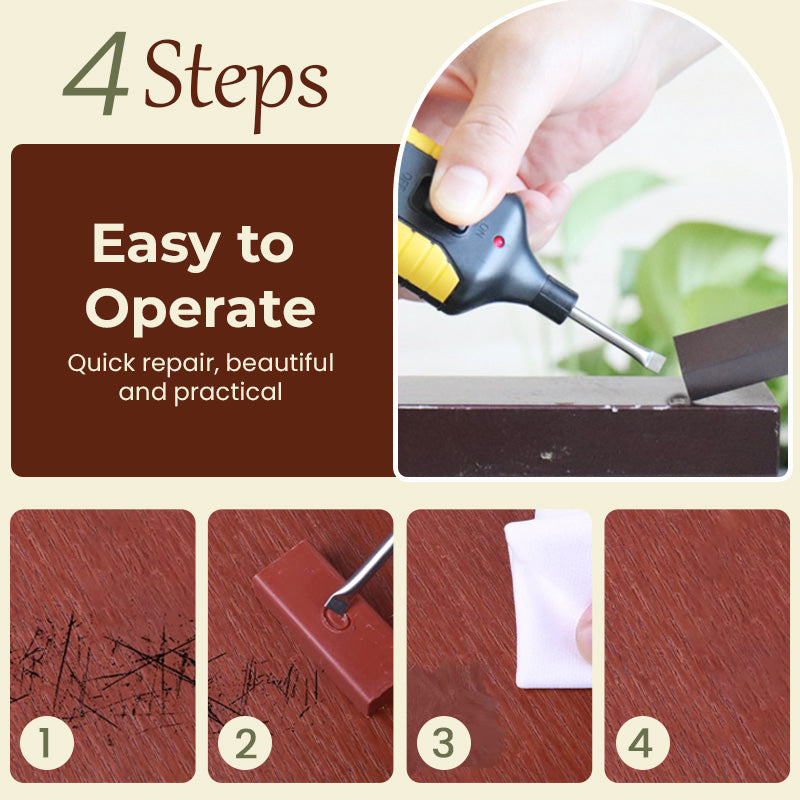 4 Steps

Easy to Operate
Quick repair, beautiful and practical

OFF
ON

1
2
3
4