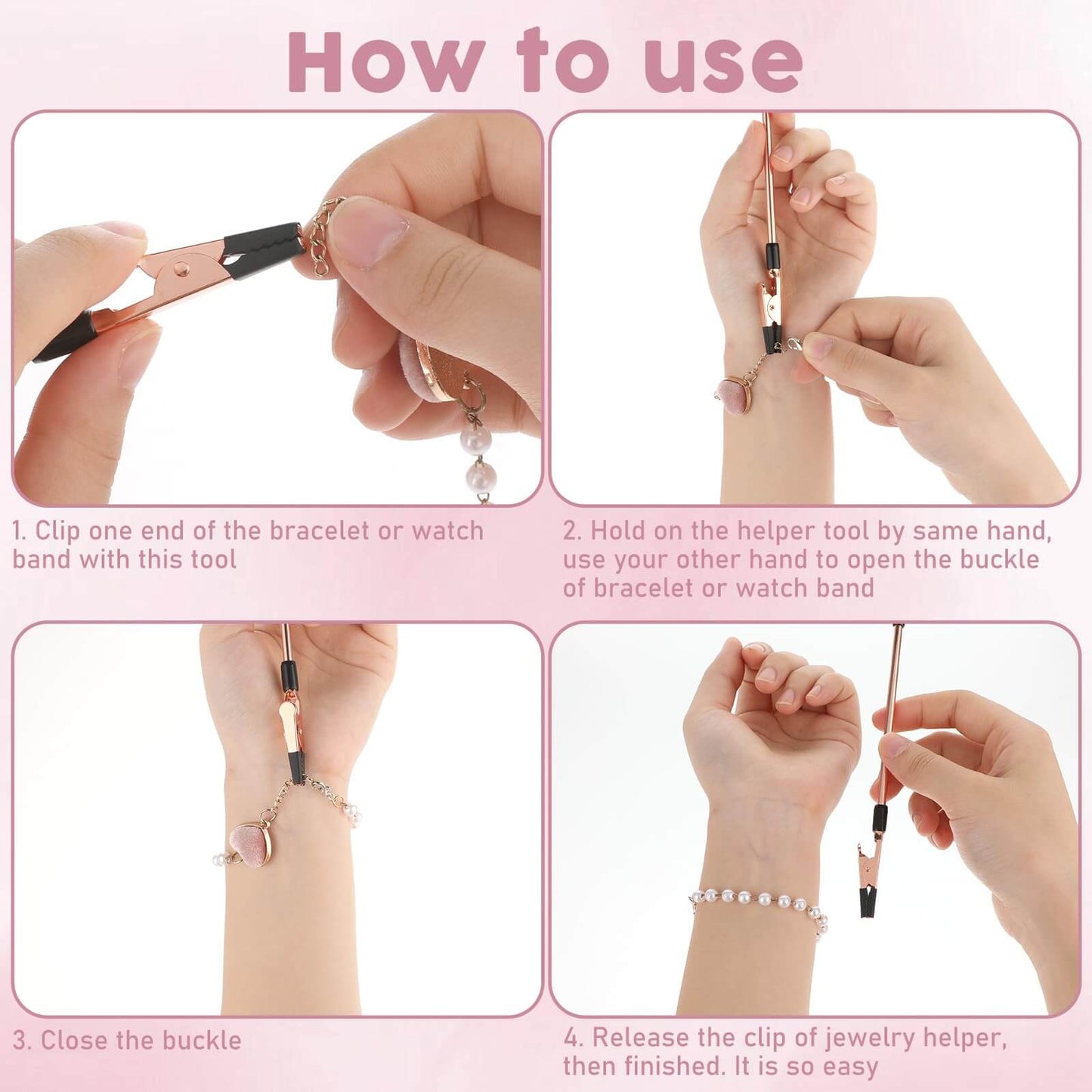 How to use

1. Clip one end of the bracelet or watch band with this tool

2. Hold on the helper tool by same hand, use your other hand to open the buckle of bracelet or watch band

3. Close the buckle

4. Release the clip of jewelry helper, then finished. It is so easy